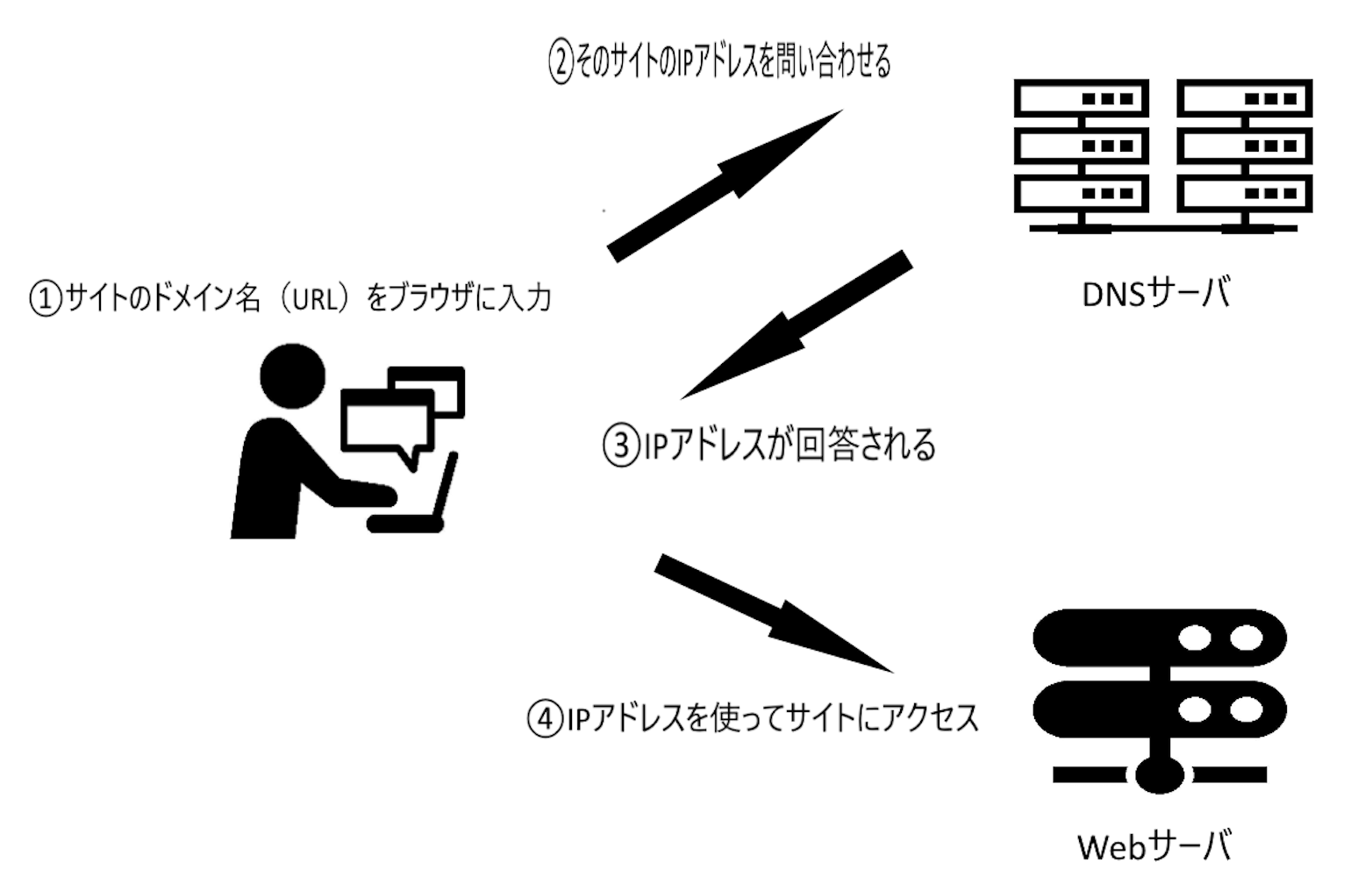 ②そのサイトのIPアドレスを問い合わせる

DNSサーバ

①サイトのドメイン名（URL）をブラウザに入力

③IPアドレスが回答される

④IPアドレスを使ってサイトにアクセス

Webサーバ